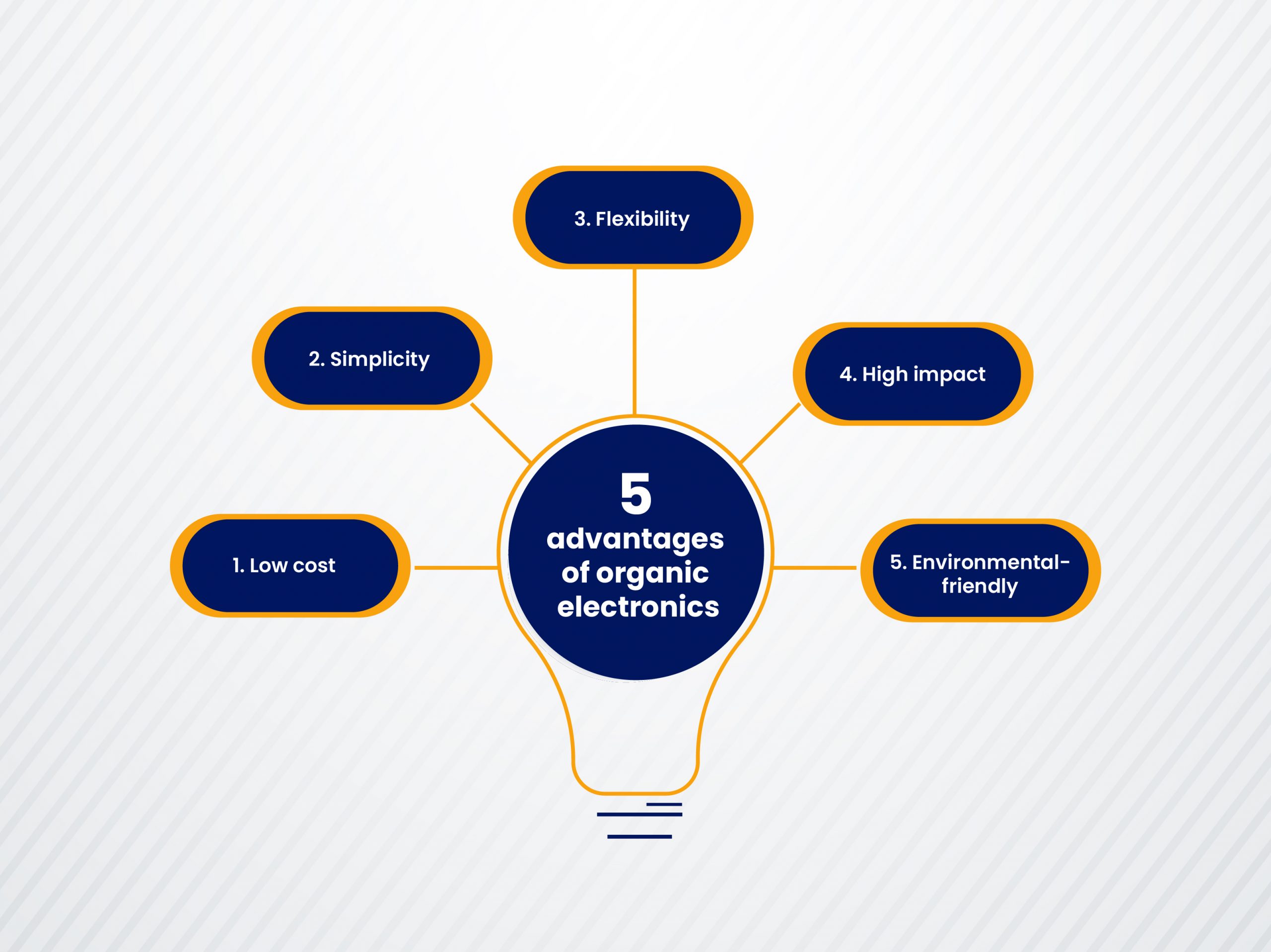 5 advantages of organic electronics

1. Low cost

2. Simplicity

3. Flexibility

4. High impact

5. Environmental-friendly