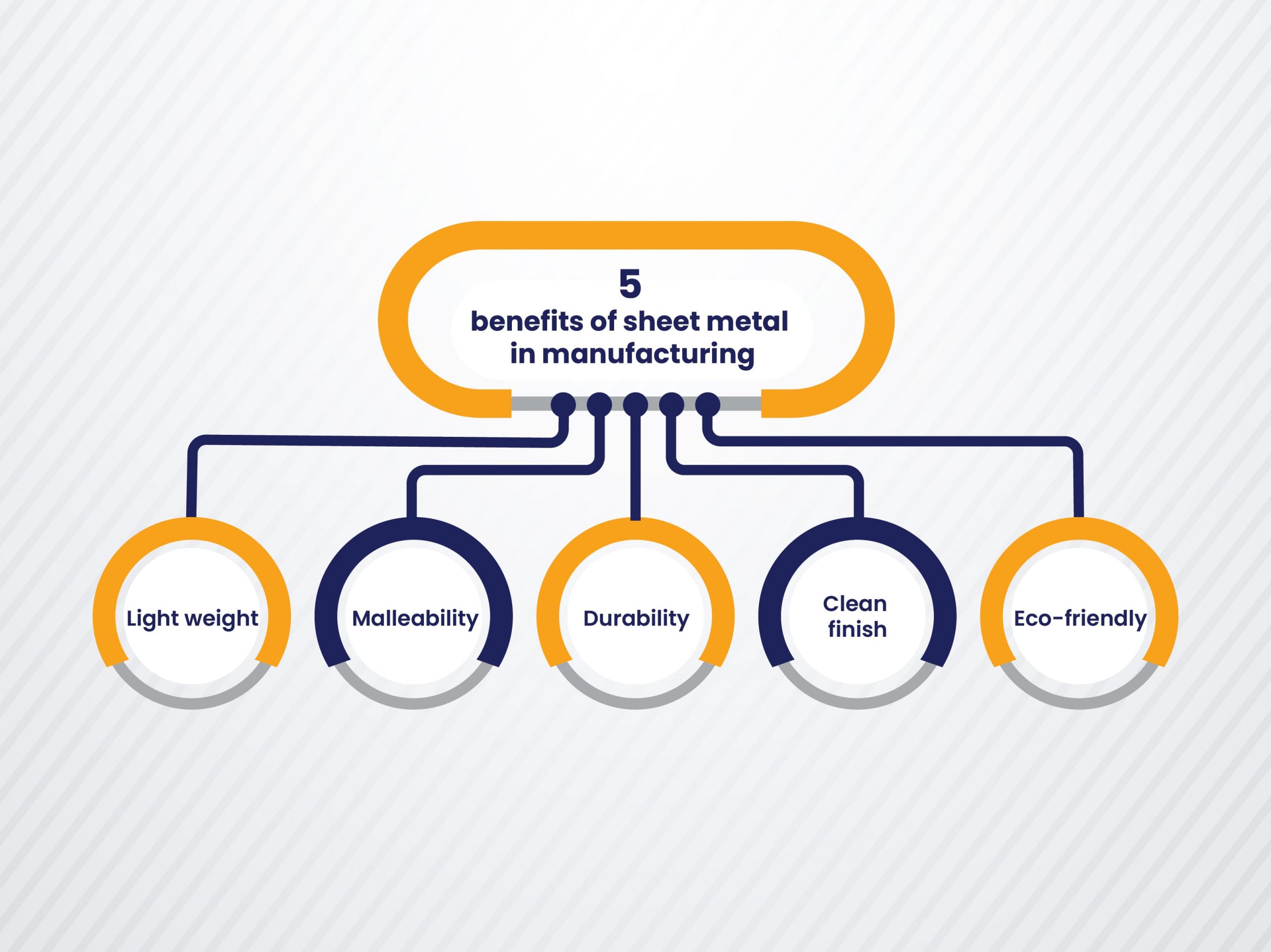 5
benefits of sheet metal in manufacturing

Light weight

Malleability

Durability

Clean finish

Eco-friendly